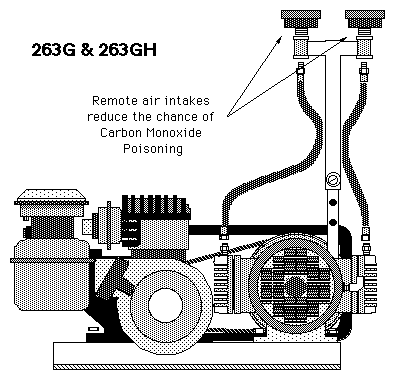 263G & 263GH

Remote air intakes reduce the chance of Carbon Monoxide Poisoning